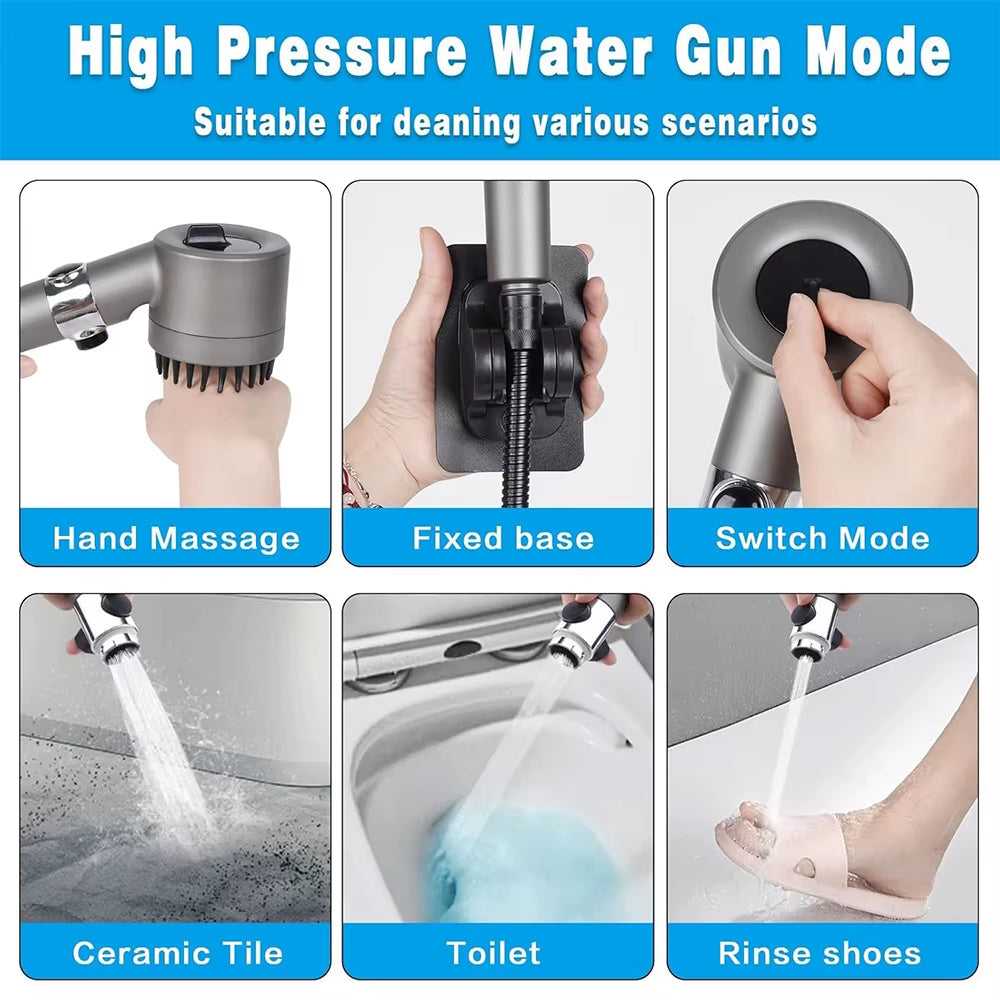 High Pressure Water Gun Mode

Suitable for deaning various scenarios

Hand Massage

Fixed base

Switch Mode

Ceramic Tile

Toilet

Rinse shoes