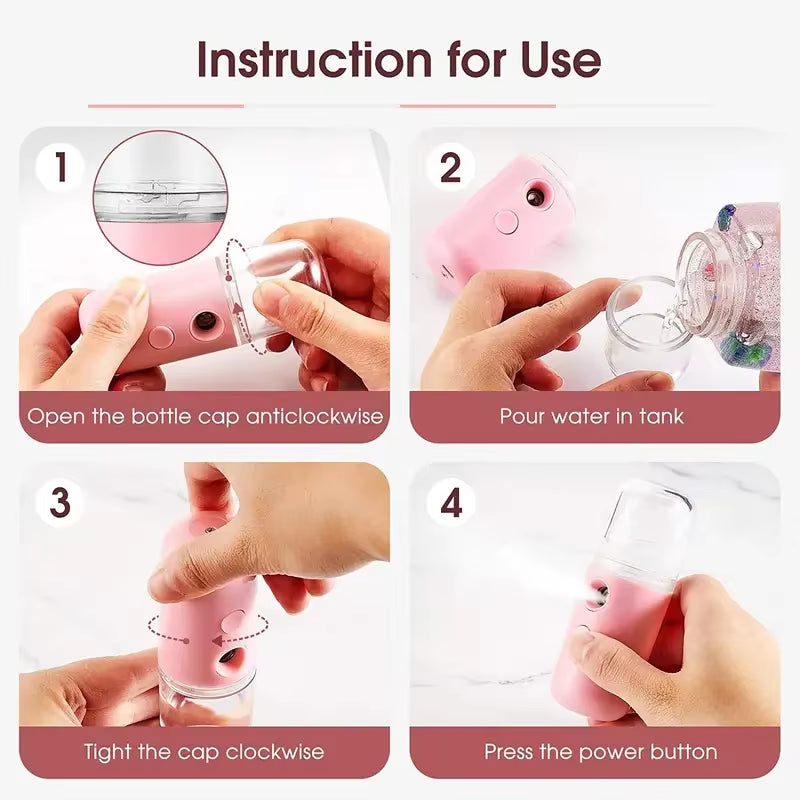 Instruction for Use

1

Open the bottle cap anticlockwise

2

Pour water in tank

3

Tight the cap clockwise

4

Press the power button