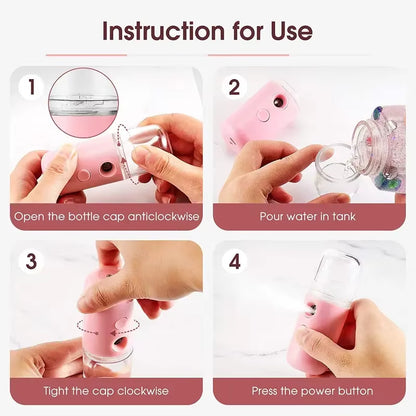 Instruction for Use

1
Open the bottle cap anticlockwise

2
Pour water in tank

3
Tight the cap clockwise

4
Press the power button